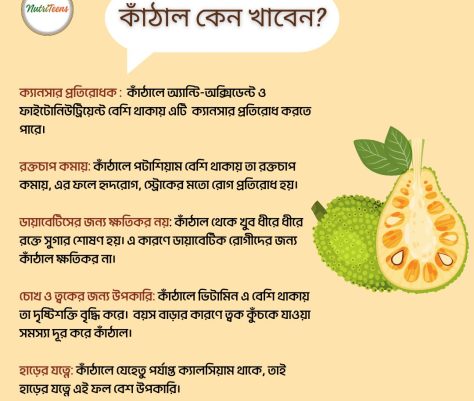 NutriTeens

কাঁঠাল কেন খাবেন?

ক্যানসার প্রতিরোধক : কাঁঠালে অ্যান্টি-অক্সিডেন্ট ও ফাইটোনিউট্রিয়েন্ট বেশি থাকায় এটি ক্যানসার প্রতিরোধ করতে পারে।

রক্তচাপ কমায়: কাঁঠালে পটাশিয়াম বেশি থাকায় তা রক্তচাপ কমায়, এর ফলে হৃদরোগ, স্ট্রোকের মতো রোগ প্রতিরোধ হয়।

ডায়াবেটিসের জন্য ক্ষতিকর নয়: কাঁঠাল থেকে খুব ধীরে ধীরে রক্তে সুগার শোষণ হয়। এ কারণে ডায়াবেটিক রোগীদের জন্য কাঁঠাল ক্ষতিকর না।

চোখ ও ত্বকের জন্য উপকারি: কাঁঠালে ভিটামিন এ বেশি থাকায় তা দৃষ্টিশক্তি বৃদ্ধি করে। বয়স বাড়ার কারণে ত্বক কুঁচকে যাওয়া সমস্যা দূর করে কাঁঠাল।

হাড়ের যত্নে: কাঁঠালে যেহেতু পর্যাপ্ত ক্যালসিয়াম থাকে, তাই হাড়ের যত্নে এই ফল বেশ উপকারি।