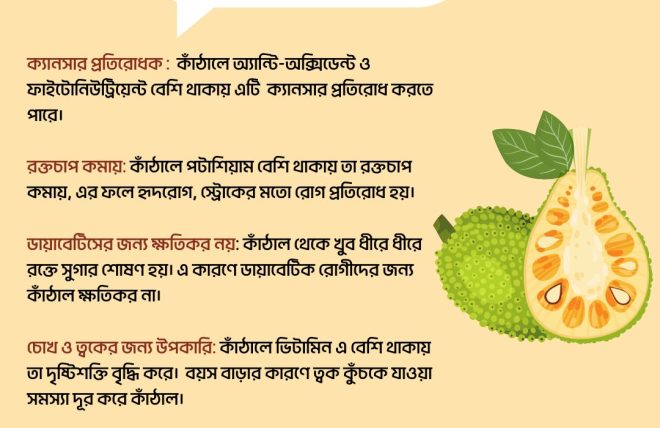 ক্যানসার প্রতিরোধক : কাঁঠালে অ্যান্টি-অক্সিডেন্ট ও ফাইটোনিউট্রিয়েন্ট বেশি থাকায় এটি ক্যানসার প্রতিরোধ করতে পারে।

রক্তচাপ কমায়: কাঁঠালে পটাশিয়াম বেশি থাকায় তা রক্তচাপ কমায়, এর ফলে হৃদরোগ, স্ট্রোকের মতো রোগ প্রতিরোধ হয়।

ডায়াবেটিসের জন্য ক্ষতিকর নয়: কাঁঠাল থেকে খুব ধীরে ধীরে রক্তে সুগার শোষণ হয়। এ কারণে ডায়াবেটিক রোগীদের জন্য কাঁঠাল ক্ষতিকর না।

চোখ ও ত্বকের জন্য উপকারি: কাঁঠালে ভিটামিন এ বেশি থাকায় তা দৃষ্টিশক্তি বৃদ্ধি করে। বয়স বাড়ার কারণে ত্বক কুঁচকে যাওয়া সমস্যা দূর করে কাঁঠাল।