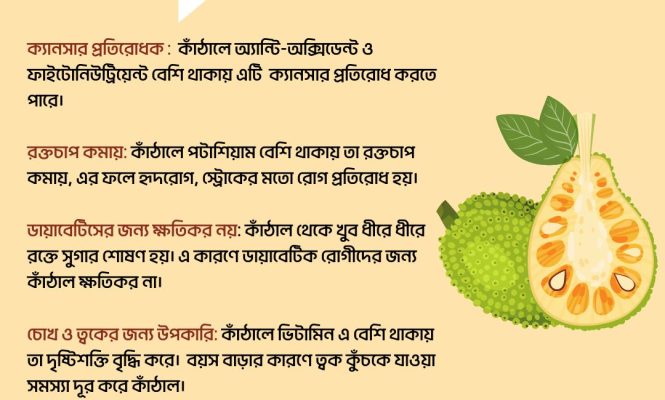 ক্যানসার প্রতিরোধক : কাঁঠালে অ্যান্টি-অক্সিডেন্ট ও ফাইটোনিউট্রিয়েন্ট বেশি থাকায় এটি ক্যানসার প্রতিরোধ করতে পারে।

রক্তচাপ কমায়: কাঁঠালে পটাশিয়াম বেশি থাকায় তা রক্তচাপ কমায়, এর ফলে হৃদরোগ, স্ট্রোকের মতো রোগ প্রতিরোধ হয়।

ডায়াবেটিসের জন্য ক্ষতিকর নয়: কাঁঠাল থেকে খুব ধীরে ধীরে রক্তে সুগার শোষণ হয়। এ কারণে ডায়াবেটিক রোগীদের জন্য কাঁঠাল ক্ষতিকর না।

চোখ ও ত্বকের জন্য উপকারি: কাঁঠালে ভিটামিন এ বেশি থাকায় তা দৃষ্টিশক্তি বৃদ্ধি করে। বয়স বাড়ার কারণে ত্বক কুঁচকে যাওয়া সমস্যা দূর করে কাঁঠাল।