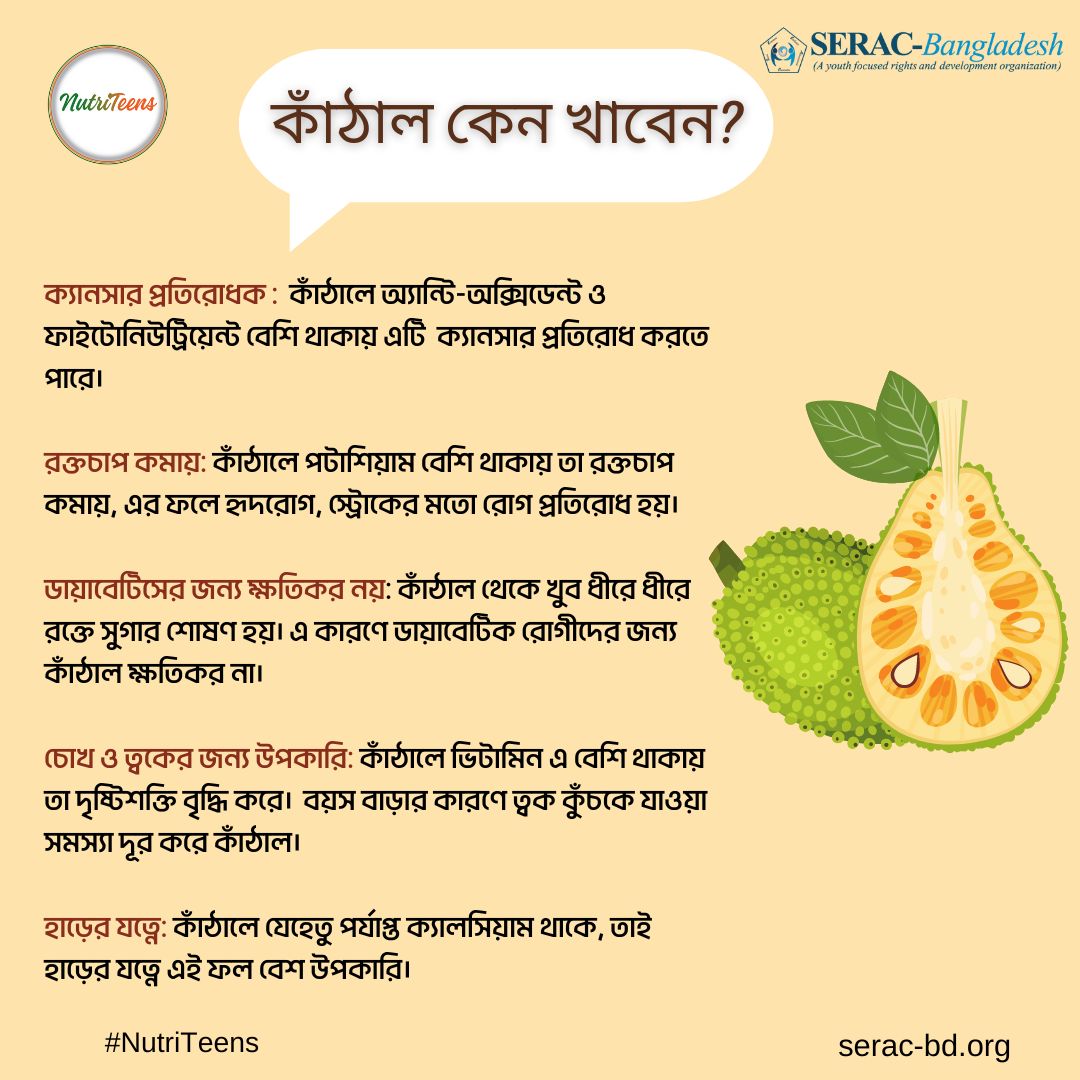 NutriTeens

SERAC-Bangladesh
(A youth focused rights and development organization)

কাঁঠাল কেন খাবেন?

ক্যানসার প্রতিরোধক : কাঁঠালে অ্যান্টি-অক্সিডেন্ট ও ফাইটোনিউট্রিয়েন্ট বেশি থাকায় এটি ক্যানসার প্রতিরোধ করতে পারে।

রক্তচাপ কমায়: কাঁঠালে পটাশিয়াম বেশি থাকায় তা রক্তচাপ কমায়, এর ফলে হৃদরোগ, স্ট্রোকের মতো রোগ প্রতিরোধ হয়।

ডায়াবেটিসের জন্য ক্ষতিকর নয়: কাঁঠাল থেকে খুব ধীরে ধীরে রক্তে সুগার শোষণ হয়। এ কারণে ডায়াবেটিক রোগীদের জন্য কাঁঠাল ক্ষতিকর না।

চোখ ও ত্বকের জন্য উপকারি: কাঁঠালে ভিটামিন এ বেশি থাকায় তা দৃষ্টিশক্তি বৃদ্ধি করে। বয়স বাড়ার কারণে ত্বক কুঁচকে যাওয়া সমস্যা দূর করে কাঁঠাল।

হাড়ের যত্নে: কাঁঠালে যেহেতু পর্যাপ্ত ক্যালসিয়াম থাকে, তাই হাড়ের যত্নে এই ফল বেশ উপকারি।

#NutriTeens

serac-bd.org