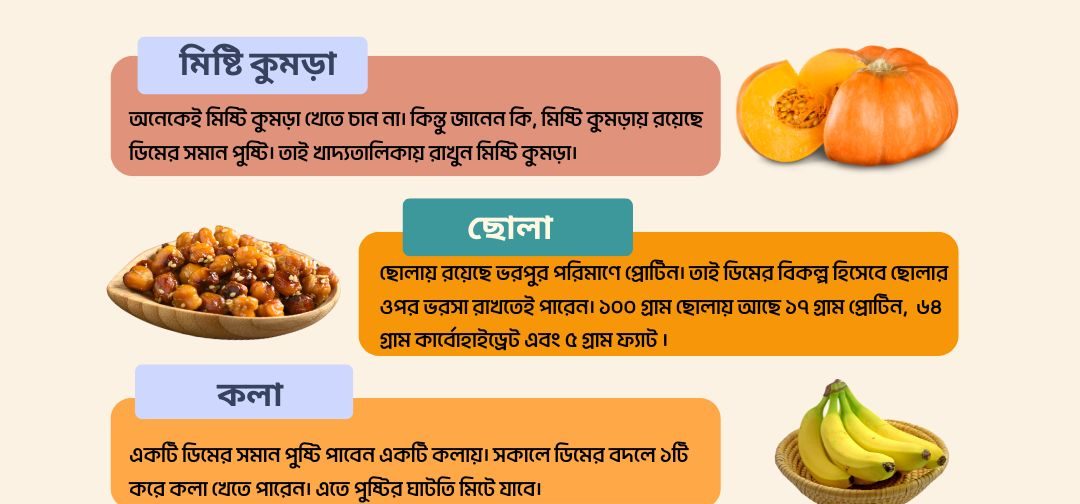 মিষ্টি কুমড়া

অনেকেই মিষ্টি কুমড়া খেতে চান না। কিন্তু জানেন কি, মিষ্টি কুমড়ায় রয়েছে ডিমের সমান পুষ্টি। তাই খাদ্যতালিকায় রাখুন মিষ্টি কুমড়া।

ছোলা

ছোলায় রয়েছে ভরপুর পরিমাণে প্রোটিন। তাই ডিমের বিকল্প হিসেবে ছোলার ওপর ভরসা রাখতেই পারেন। ১০০ গ্রাম ছোলায় আছে ১৭ গ্রাম প্রোটিন, ৬৪ গ্রাম কার্বোহাইড্রেট এবং ৫ গ্রাম ফ্যাট।

কলা

একটি ডিমের সমান পুষ্টি পাবেন একটি কলায়। সকালে ডিমের বদলে ১টি করে কলা খেতে পারেন। এতে পুষ্টির ঘাটতি মিটে যাবে।