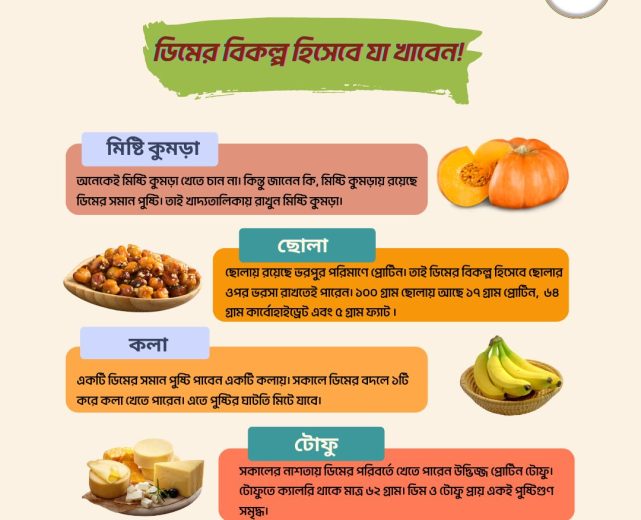 ডিমের বিকল্প হিসেবে যা খাবেন!

মিষ্টি কুমড়া

অনেকেই মিষ্টি কুমড়া খেতে চান না। কিন্তু জানেন কি, মিষ্টি কুমড়ায় রয়েছে ডিমের সমান পুষ্টি। তাই খাদ্যতালিকায় রাখুন মিষ্টি কুমড়া।

ছোলা

ছোলায় রয়েছে ভরপুর পরিমাণে প্রোটিন। তাই ডিমের বিকল্প হিসেবে ছোলার ওপর ভরসা রাখতেই পারেন। ১০০ গ্রাম ছোলায় আছে ১৭ গ্রাম প্রোটিন, ৬৪ গ্রাম কার্বোহাইড্রেট এবং ৫ গ্রাম ফ্যাট।

কলা

একটি ডিমের সমান পুষ্টি পাবেন একটি কলায়। সকালে ডিমের বদলে ১টি করে কলা খেতে পারেন। এতে পুষ্টির ঘাটতি মিটে যাবে।

টোফু

সকালের নাশতায় ডিমের পরিবর্তে খেতে পারেন উদ্ভিজ্জ প্রোটিন টোফু। টোফুতে ক্যালরি থাকে মাত্র ৬২ গ্রাম। ডিম ও টোফু প্রায় একই পুষ্টিগুণ সমৃদ্ধ।