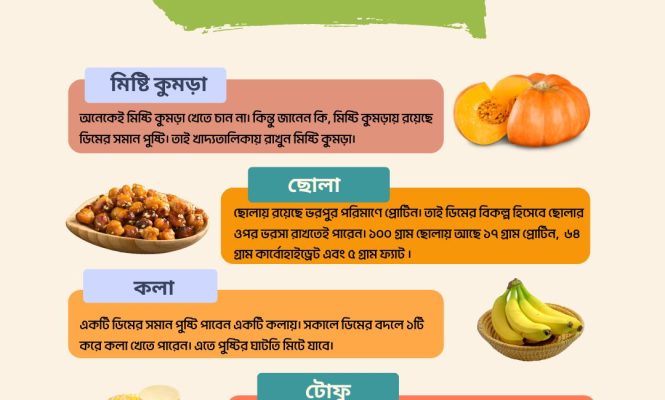 মিষ্টি কুমড়া

অনেকেই মিষ্টি কুমড়া খেতে চান না। কিন্তু জানেন কি, মিষ্টি কুমড়ায় রয়েছে ডিমের সমান পুষ্টি। তাই খাদ্যতালিকায় রাখুন মিষ্টি কুমড়া।

ছোলা

ছোলায় রয়েছে ভরপুর পরিমাণে প্রোটিন। তাই ডিমের বিকল্প হিসেবে ছোলার ওপর ভরসা রাখতেই পারেন। ১০০ গ্রাম ছোলায় আছে ১৭ গ্রাম প্রোটিন, ৬৪ গ্রাম কার্বোহাইড্রেট এবং ৫ গ্রাম ফ্যাট।

কলা

একটি ডিমের সমান পুষ্টি পাবেন একটি কলায়। সকালে ডিমের বদলে ১টি করে কলা খেতে পারেন। এতে পুষ্টির ঘাটতি মিটে যাবে।

টোফু