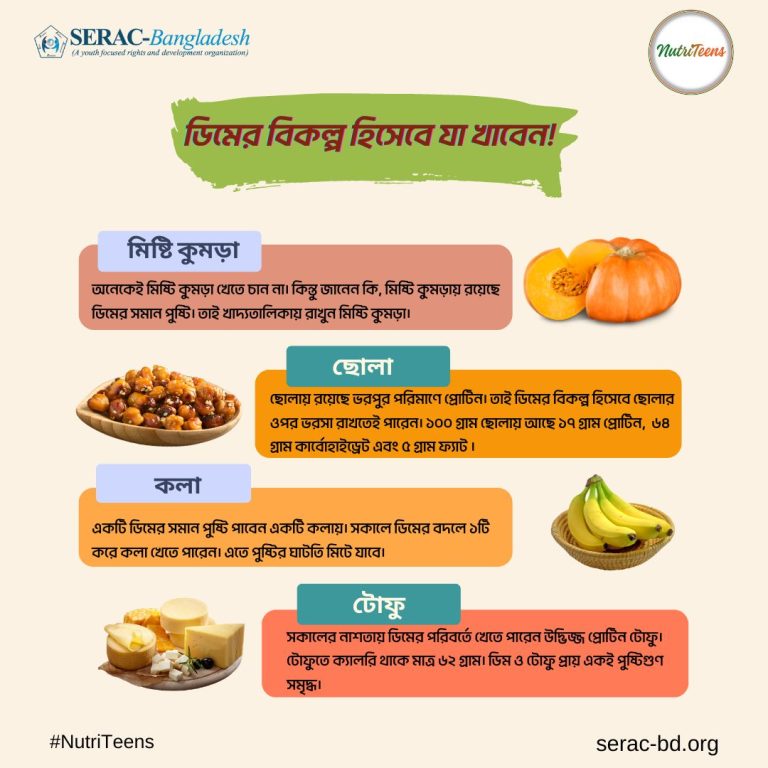 SERAC-Bangladesh
(A youth focused rights and development organization)

NutriTeens

ডিমের বিকল্প হিসেবে যা খাবেন!

মিষ্টি কুমড়া

অনেকেই মিষ্টি কুমড়া খেতে চান না। কিন্তু জানেন কি, মিষ্টি কুমড়ায় রয়েছে ডিমের সমান পুষ্টি। তাই খাদ্যতালিকায় রাখুন মিষ্টি কুমড়া।

ছোলা

ছোলায় রয়েছে ভরপুর পরিমাণে প্রোটিন। তাই ডিমের বিকল্প হিসেবে ছোলার ওপর ভরসা রাখতেই পারেন। ১০০ গ্রাম ছোলায় আছে ১৭ গ্রাম প্রোটিন, ৬৪ গ্রাম কার্বোহাইড্রেট এবং ৫ গ্রাম ফ্যাট।

কলা

একটি ডিমের সমান পুষ্টি পাবেন একটি কলায়। সকালে ডিমের বদলে ১টি করে কলা খেতে পারেন। এতে পুষ্টির ঘাটতি মিটে যাবে।

টোফু

সকালের নাশতায় ডিমের পরিবর্তে খেতে পারেন উদ্ভিজ্জ প্রোটিন টোফু। টোফুতে ক্যালরি থাকে মাত্র ৬২ গ্রাম। ডিম ও টোফু প্রায় একই পুষ্টিগুণ সমৃদ্ধ।

#NutriTeens

serac-bd.org