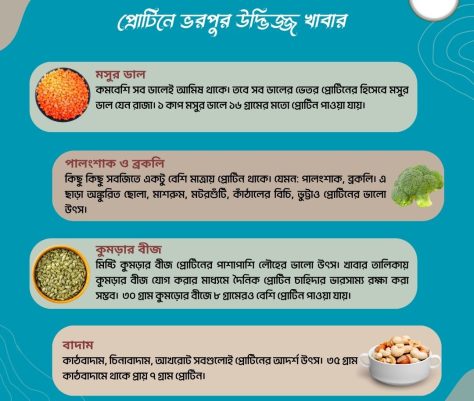 প্রোটিনে ভরপুর উদ্ভিজ্জ খাবার

মসুর ডাল
কমবেশি সব ডালেই আমিষ থাকে। তবে সব ডালের ভেতর প্রোটিনের হিসেবে মসুর ডাল যেন রাজা। ১ কাপ মসুর ডালে ১৬ গ্রামের মতো প্রোটিন পাওয়া যায়।

পালংশাক ও ব্রকলি
কিছু কিছু সবজিতে একটু বেশি মাত্রায় প্রোটিন থাকে। যেমন: পালংশাক, ব্রকলি। এ ছাড়া অঙ্কুরিত ছোলা, মাশরুম, মটরশুঁটি, কাঁঠালের বিচি, ভুট্টাও প্রোটিনের ভালো উৎস।

কুমড়ার বীজ
মিষ্টি কুমড়ার বীজ প্রোটিনের পাশাপাশি লৌহের ভালো উৎস। খাবার তালিকায় কুমড়ার বীজ যোগ করার মাধ্যমে দৈনিক প্রোটিন চাহিদার ভারসাম্য রক্ষা করা সম্ভব। ৩০ গ্রাম কুমড়োর বীজে ৮ গ্রামেরও বেশি প্রোটিন পাওয়া যায়।

বাদাম
কাঠবাদাম, চিনাবাদাম, আখরোট সবগুলোই প্রোটিনের আদর্শ উৎস। ৩৫ গ্রাম কাঠবাদামে থাকে প্রায় ৭ গ্রাম প্রোটিন।