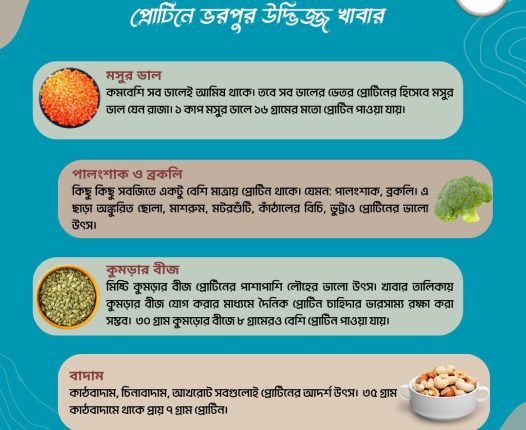 প্রোটিনে ভরপুর উদ্ভিজ্জ খাবার

মসুর ডাল
কমবেশি সব ডালেই আমিষ থাকে। তবে সব ডালের ভেতর প্রোটিনের হিসেবে মসুর ডাল যেন রাজা। ১ কাপ মসুর ডালে ১৬ গ্রামের মতো প্রোটিন পাওয়া যায়।

পালংশাক ও ব্রকলি
কিছু কিছু সবজিতে একটু বেশি মাত্রায় প্রোটিন থাকে। যেমন: পালংশাক, ব্রকলি। এ ছাড়া অঙ্কুরিত ছোলা, মাশরুম, মটরশুঁটি, কাঁঠালের বিচি, ভুট্টাও প্রোটিনের ভালো উৎস।

কুমড়ার বীজ
মিষ্টি কুমড়ার বীজ প্রোটিনের পাশাপাশি লৌহের ভালো উৎস। খাবার তালিকায় কুমড়ার বীজ যোগ করার মাধ্যমে দৈনিক প্রোটিন চাহিদার ভারসাম্য রক্ষা করা সম্ভব। ৩০ গ্রাম কুমড়োর বীজে ৮ গ্রামেরও বেশি প্রোটিন পাওয়া যায়।

বাদাম
কাঠবাদাম, চিনাবাদাম, আখরোট সবগুলোই প্রোটিনের আদর্শ উৎস। ৩৫ গ্রাম কাঠবাদামে থাকে প্রায় ৭ গ্রাম প্রোটিন।