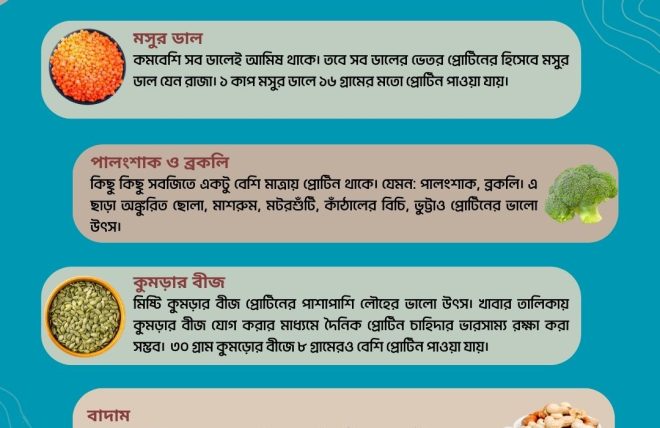 মসুর ডাল
কমবেশি সব ডালেই আমিষ থাকে। তবে সব ডালের ভেতর প্রোটিনের হিসেবে মসুর ডাল যেন রাজা। ১ কাপ মসুর ডালে ১৬ গ্রামের মতো প্রোটিন পাওয়া যায়।

পালংশাক ও ব্রকলি
কিছু কিছু সবজিতে একটু বেশি মাত্রায় প্রোটিন থাকে। যেমন: পালংশাক, ব্রকলি। এ ছাড়া অঙ্কুরিত ছোলা, মাশরুম, মটরশুঁটি, কাঁঠালের বিচি, ভুট্টাও প্রোটিনের ভালো উৎস।

কুমড়ার বীজ
মিষ্টি কুমড়ার বীজ প্রোটিনের পাশাপাশি লৌহের ভালো উৎস। খাবার তালিকায় কুমড়ার বীজ যোগ করার মাধ্যমে দৈনিক প্রোটিন চাহিদার ভারসাম্য রক্ষা করা সম্ভব। ৩০ গ্রাম কুমড়োর বীজে ৮ গ্রামেরও বেশি প্রোটিন পাওয়া যায়।

বাদাম