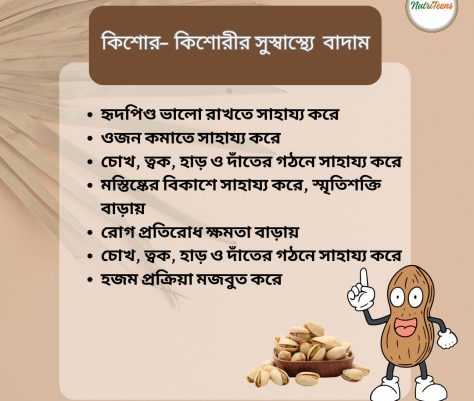 NutriTeens

কিশোর- কিশোরীর সুস্বাস্থ্যে বাদাম

• হৃদপিণ্ড ভালো রাখতে সাহায্য করে
• ওজন কমাতে সাহায্য করে
• চোখ, ত্বক, হাড় ও দাঁতের গঠনে সাহায্য করে
• মস্তিষ্কের বিকাশে সাহায্য করে, স্মৃতিশক্তি বাড়ায়
• রোগ প্রতিরোধ ক্ষমতা বাড়ায়
• চোখ, ত্বক, হাড় ও দাঁতের গঠনে সাহায্য করে
• হজম প্রক্রিয়া মজবুত করে