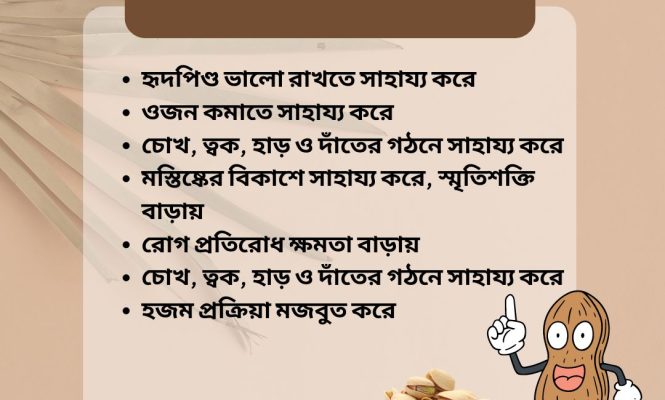 • হৃদপিণ্ড ভালো রাখতে সাহায্য করে
• ওজন কমাতে সাহায্য করে
• চোখ, ত্বক, হাড় ও দাঁতের গঠনে সাহায্য করে
• মস্তিষ্কের বিকাশে সাহায্য করে, স্মৃতিশক্তি বাড়ায়
• রোগ প্রতিরোধ ক্ষমতা বাড়ায়
• চোখ, ত্বক, হাড় ও দাঁতের গঠনে সাহায্য করে
• হজম প্রক্রিয়া মজবুত করে