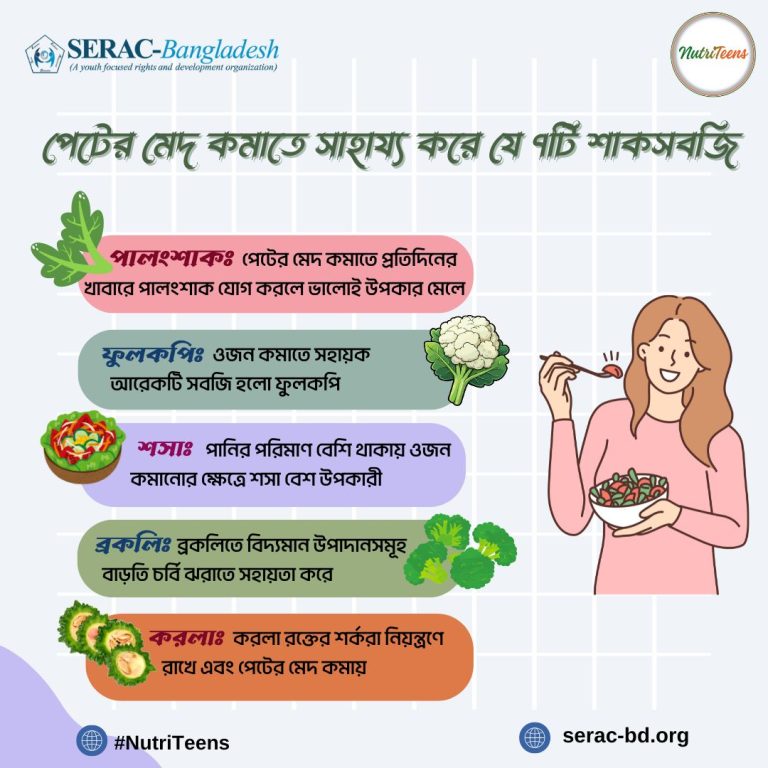 SERAC-Bangladesh
(A youth focused rights and development organization)

NutriTeens

পেটের মেদ কমাতে সাহায্য করে যে ৭টি শাকসবজি

পালংশাকঃ পেটের মেদ কমাতে প্রতিদিনের খাবারে পালংশাক যোগ করলে ভালোই উপকার মেলে

ফুলকপিঃ ওজন কমাতে সহায়ক আরেকটি সবজি হলো ফুলকপি

শসাঃ পানির পরিমাণ বেশি থাকায় ওজন কমানোর ক্ষেত্রে শসা বেশ উপকারী

ব্রকলিঃ ব্রকলিতে বিদ্যমান উপাদানসমূহ বাড়তি চর্বি ঝরাতে সহায়তা করে

করলাঃ করলা রক্তের শর্করা নিয়ন্ত্রণে রাখে এবং পেটের মেদ কমায়

#NutriTeens

serac-bd.org