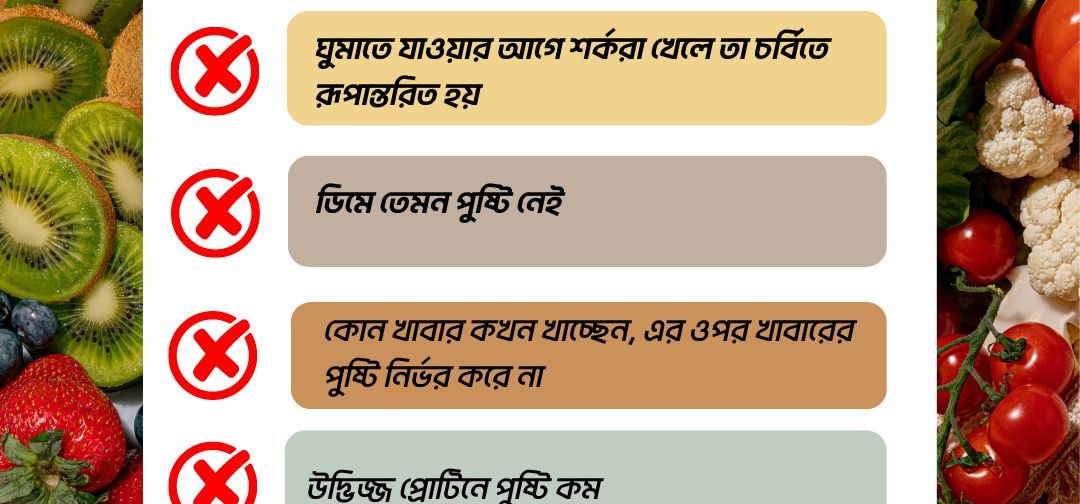 ঘুমাতে যাওয়ার আগে শর্করা খেলে তা চর্বিতে রূপান্তরিত হয়

ডিমে তেমন পুষ্টি নেই

কোন খাবার কখন খাচ্ছেন, এর ওপর খাবারের পুষ্টি নির্ভর করে না

উদ্ভিজ্জ প্রোটিনে পুষ্টি কম