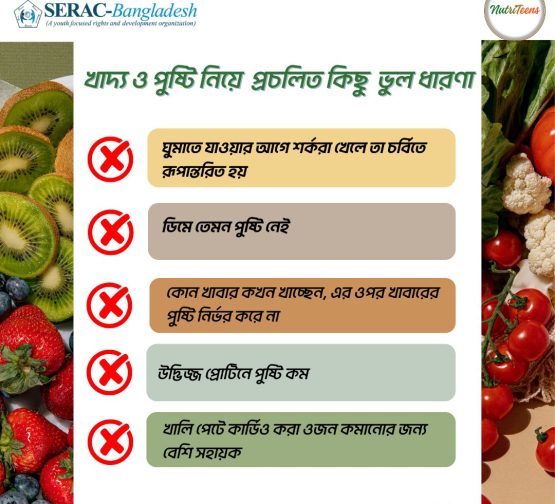 SERAC-Bangladesh
(A youth focused rights and development organization)

NutriTeens

খাদ্য ও পুষ্টি নিয়ে প্রচলিত কিছু ভুল ধারণা

ঘুমাতে যাওয়ার আগে শর্করা খেলে তা চর্বিতে রূপান্তরিত হয়

ডিমে তেমন পুষ্টি নেই

কোন খাবার কখন খাচ্ছেন, এর ওপর খাবারের পুষ্টি নির্ভর করে না

উদ্ভিজ্জ প্রোটিনে পুষ্টি কম

খালি পেটে কার্ডিও করা ওজন কমানোর জন্য বেশি সহায়ক