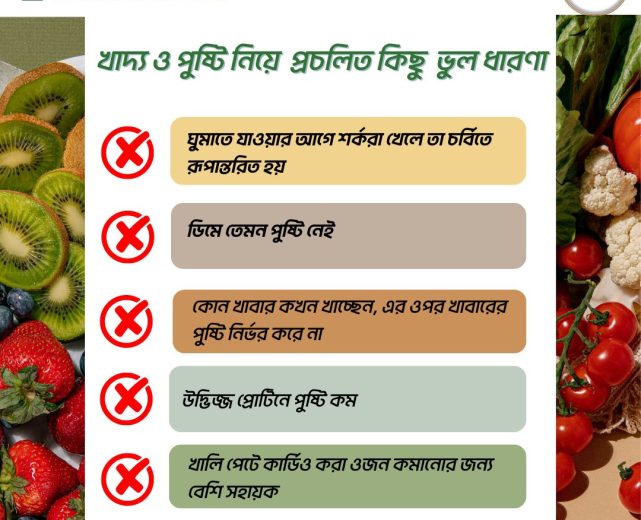 খাদ্য ও পুষ্টি নিয়ে প্রচলিত কিছু ভুল ধারণা

ঘুমাতে যাওয়ার আগে শর্করা খেলে তা চর্বিতে রূপান্তরিত হয়

ডিমে তেমন পুষ্টি নেই

কোন খাবার কখন খাচ্ছেন, এর ওপর খাবারের পুষ্টি নির্ভর করে না

উদ্ভিজ্জ প্রোটিনে পুষ্টি কম

খালি পেটে কার্ডিও করা ওজন কমানোর জন্য বেশি সহায়ক