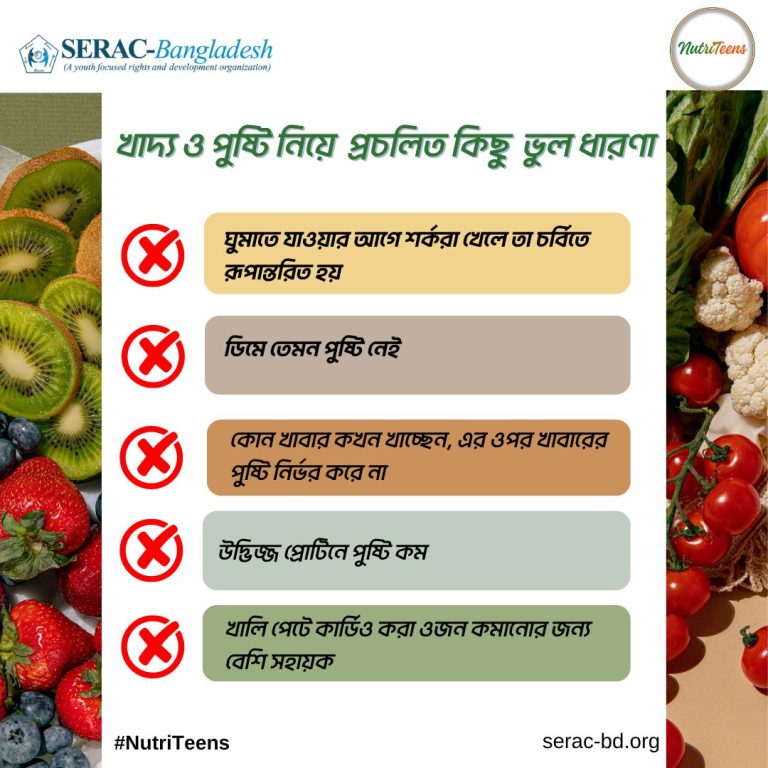 SERAC-Bangladesh
(A youth focused rights and development organization)

NutriTeens

খাদ্য ও পুষ্টি নিয়ে প্রচলিত কিছু ভুল ধারণা

ঘুমাতে যাওয়ার আগে শর্করা খেলে তা চর্বিতে রূপান্তরিত হয়

ডিমে তেমন পুষ্টি নেই

কোন খাবার কখন খাচ্ছেন, এর ওপর খাবারের পুষ্টি নির্ভর করে না

উদ্ভিজ্জ প্রোটিনে পুষ্টি কম

খালি পেটে কার্ডিও করা ওজন কমানোর জন্য বেশি সহায়ক

#NutriTeens

serac-bd.org