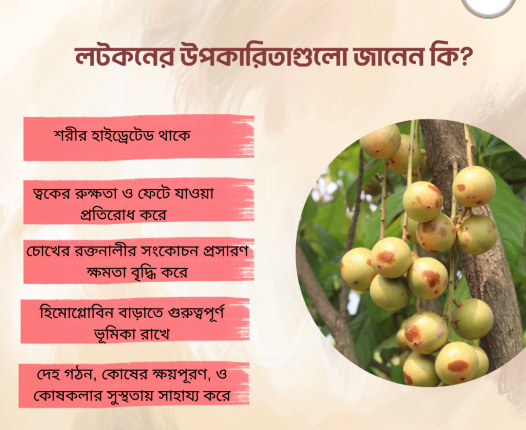 লটকনের উপকারিতাগুলো জানেন কি?

শরীর হাইড্রেটেড থাকে

ত্বকের রুক্ষতা ও ফেটে যাওয়া প্রতিরোধ করে

চোখের রক্তনালীর সংকোচন প্রসারণ ক্ষমতা বৃদ্ধি করে

হিমোগ্লোবিন বাড়াতে গুরুত্বপূর্ণ ভূমিকা রাখে

দেহ গঠন, কোষের ক্ষয়পূরণ, ও কোষকলার সুস্থতায় সাহায্য করে