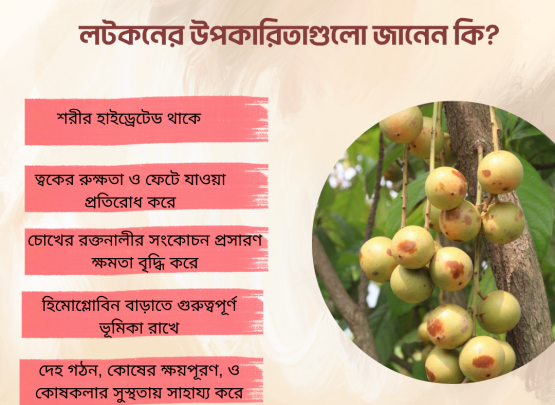 লটকনের উপকারিতাগুলো জানেন কি?

শরীর হাইড্রেটেড থাকে

ত্বকের রুক্ষতা ও ফেটে যাওয়া প্রতিরোধ করে

চোখের রক্তনালীর সংকোচন প্রসারণ ক্ষমতা বৃদ্ধি করে

হিমোগ্লোবিন বাড়াতে গুরুত্বপূর্ণ ভূমিকা রাখে

দেহ গঠন, কোষের ক্ষয়পূরণ, ও কোষকলার সুস্থতায় সাহায্য করে