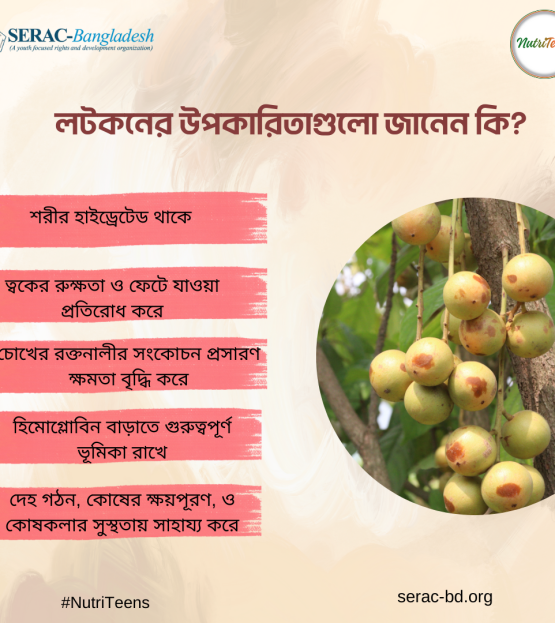 SERAC-Bangladesh
(A youth focused rights and development organization)

NutriTe

লটকনের উপকারিতাগুলো জানেন কি?

শরীর হাইড্রেটেড থাকে

ত্বকের রুক্ষতা ও ফেটে যাওয়া প্রতিরোধ করে

চোখের রক্তনালীর সংকোচন প্রসারণ ক্ষমতা বৃদ্ধি করে

হিমোগ্লোবিন বাড়াতে গুরুত্বপূর্ণ ভূমিকা রাখে

দেহ গঠন, কোষের ক্ষয়পূরণ, ও কোষকলার সুস্থতায় সাহায্য করে

#NutriTeens

serac-bd.org