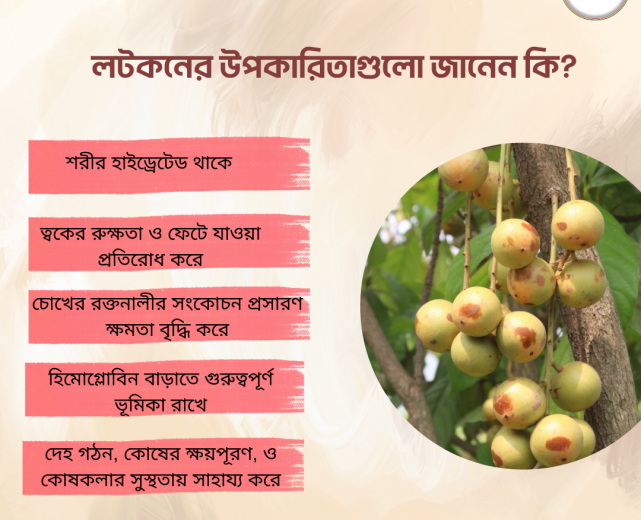 লটকনের উপকারিতাগুলো জানেন কি?

শরীর হাইড্রেটেড থাকে

ত্বকের রুক্ষতা ও ফেটে যাওয়া প্রতিরোধ করে

চোখের রক্তনালীর সংকোচন প্রসারণ ক্ষমতা বৃদ্ধি করে

হিমোগ্লোবিন বাড়াতে গুরুত্বপূর্ণ ভূমিকা রাখে

দেহ গঠন, কোষের ক্ষয়পূরণ, ও কোষকলার সুস্থতায় সাহায্য করে