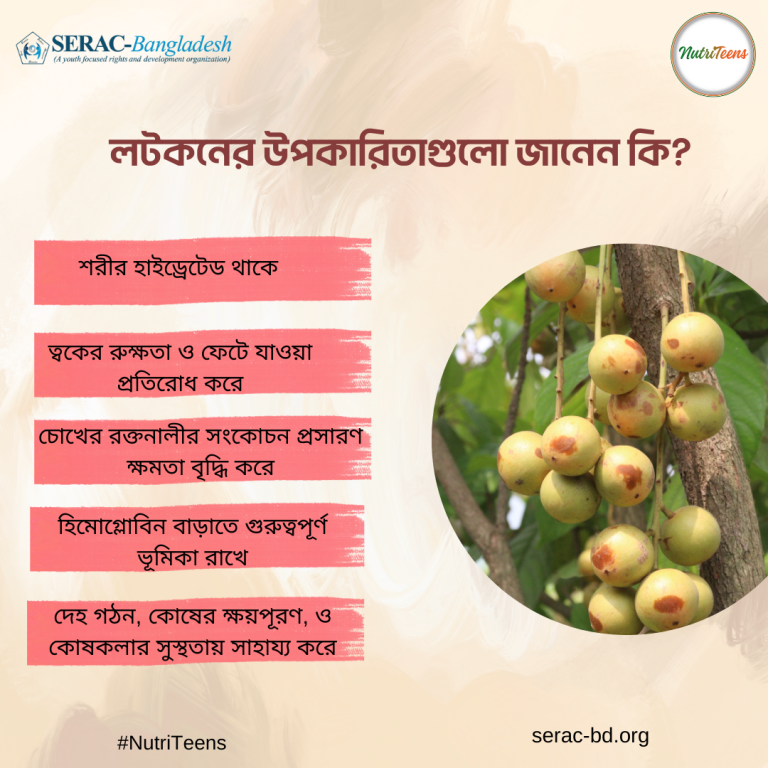 SERAC-Bangladesh
(A youth focused rights and development organization)

NutriTeens

লটকনের উপকারিতাগুলো জানেন কি?

শরীর হাইড্রেটেড থাকে

ত্বকের রুক্ষতা ও ফেটে যাওয়া প্রতিরোধ করে

চোখের রক্তনালীর সংকোচন প্রসারণ ক্ষমতা বৃদ্ধি করে

হিমোগ্লোবিন বাড়াতে গুরুত্বপূর্ণ ভূমিকা রাখে

দেহ গঠন, কোষের ক্ষয়পূরণ, ও কোষকলার সুস্থতায় সাহায্য করে

#NutriTeens

serac-bd.org