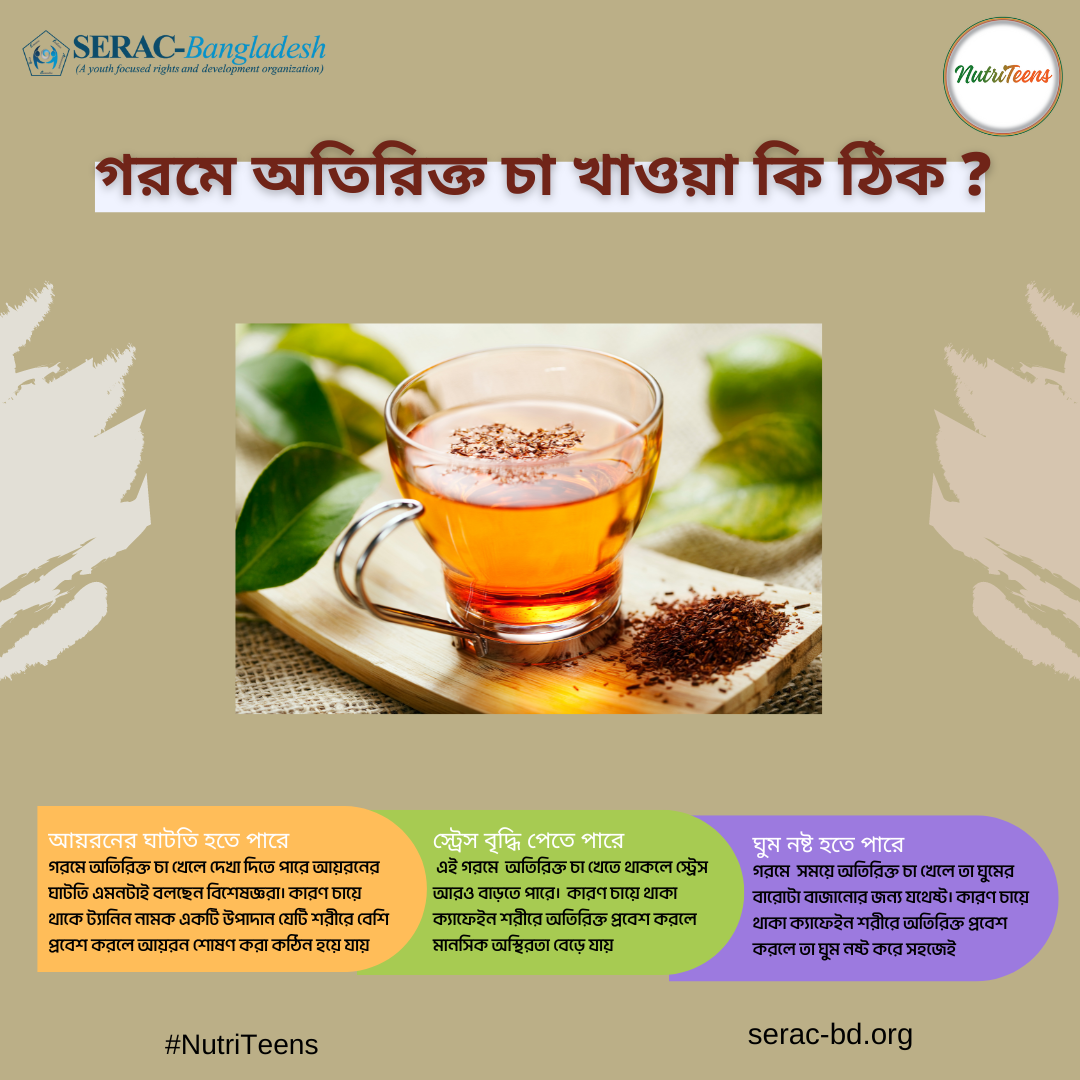 SERAC-Bangladesh
(A youth focused rights and development organization)

NutriTeens

গরমে অতিরিক্ত চা খাওয়া কি ঠিক ?

আয়রনের ঘাটতি হতে পারে
গরমে অতিরিক্ত চা খেলে দেখা দিতে পারে আয়রনের ঘাটতি এমনটাই বলছেন বিশেষজ্ঞরা। কারণ চায়ে থাকে ট্যানিন নামক একটি উপাদান যেটি শরীরে বেশি প্রবেশ করলে আয়রন শোষণ করা কঠিন হয়ে যায়

স্ট্রেস বৃদ্ধি পেতে পারে
এই গরমে অতিরিক্ত চা খেতে থাকলে স্ট্রেস আরও বাড়তে পারে। কারণ চায়ে থাকা ক্যাফেইন শরীরে অতিরিক্ত প্রবেশ করলে মানসিক অস্থিরতা বেড়ে যায়

ঘুম নষ্ট হতে পারে
গরমে সময়ে অতিরিক্ত চা খেলে তা ঘুমের বারোটা বাজানোর জন্য যথেষ্ট। কারণ চায়ে থাকা ক্যাফেইন শরীরে অতিরিক্ত প্রবেশ করলে তা ঘুম নষ্ট করে সহজেই

#NutriTeens

serac-bd.org